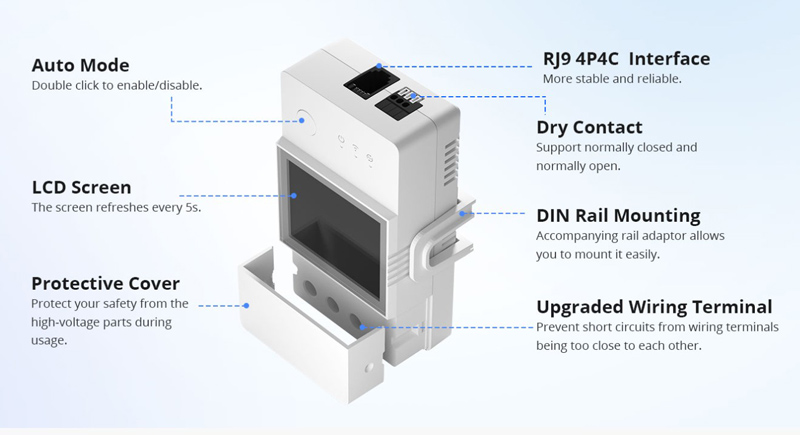 Auto Mode
Double click to enable/disable.

LCD Screen
The screen refreshes every 5s.

Protective Cover
Protect your safety from the high-voltage parts during usage.

RJ9 4P4C Interface
More stable and reliable.

Dry Contact
Support normally closed and normally open.

DIN Rail Mounting
Accompanying rail adaptor allows you to mount it easily.

Upgraded Wiring Terminal
Prevent short circuits from wiring terminals being too close to each other.