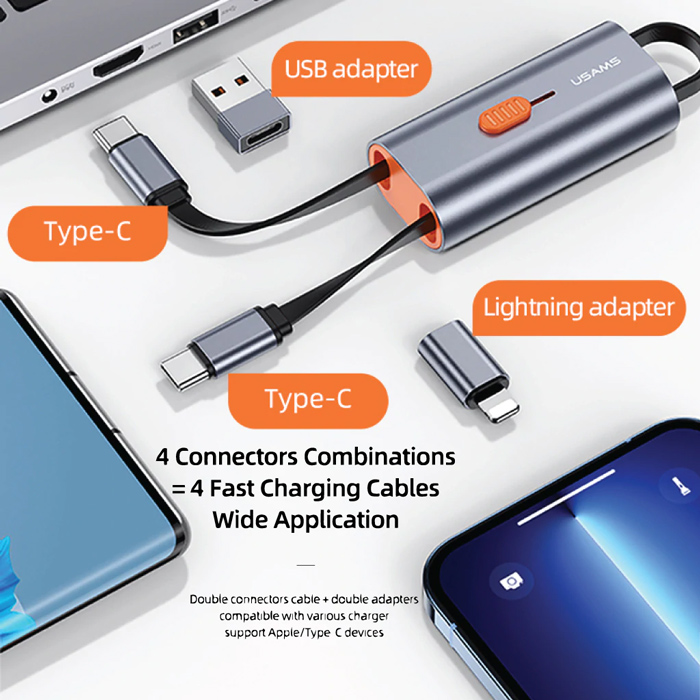 USB adapter

USAMS

Type-C

Lightning adapter

Type-C

4 Connectors Combinations
= 4 Fast Charging Cables
Wide Application

Double connectors cable + double adapters
compatible with various charger
support Apple/Type C devices