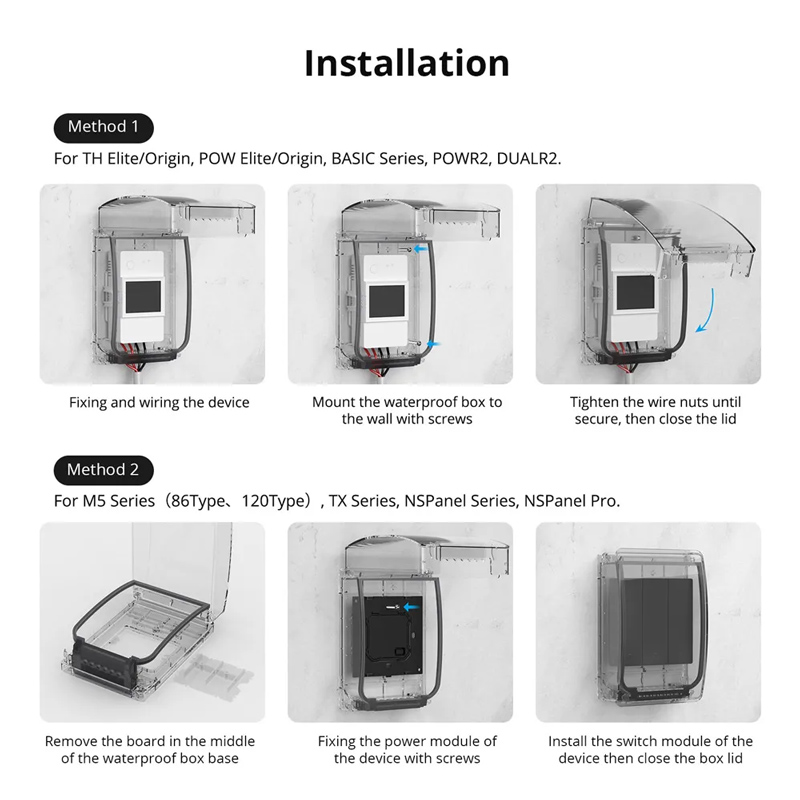 Installation

Method 1

For TH Elite/Origin, POW Elite/Origin, BASIC Series, POWR2, DUALR2.

Fixing and wiring the device

Mount the waterproof box to the wall with screws

Tighten the wire nuts until secure, then close the lid

Method 2

For M5 Series（86Type、120Type）, TX Series, NSPanel Series, NSPanel Pro.

Remove the board in the middle of the waterproof box base

Fixing the power module of the device with screws

Install the switch module of the device then close the box lid