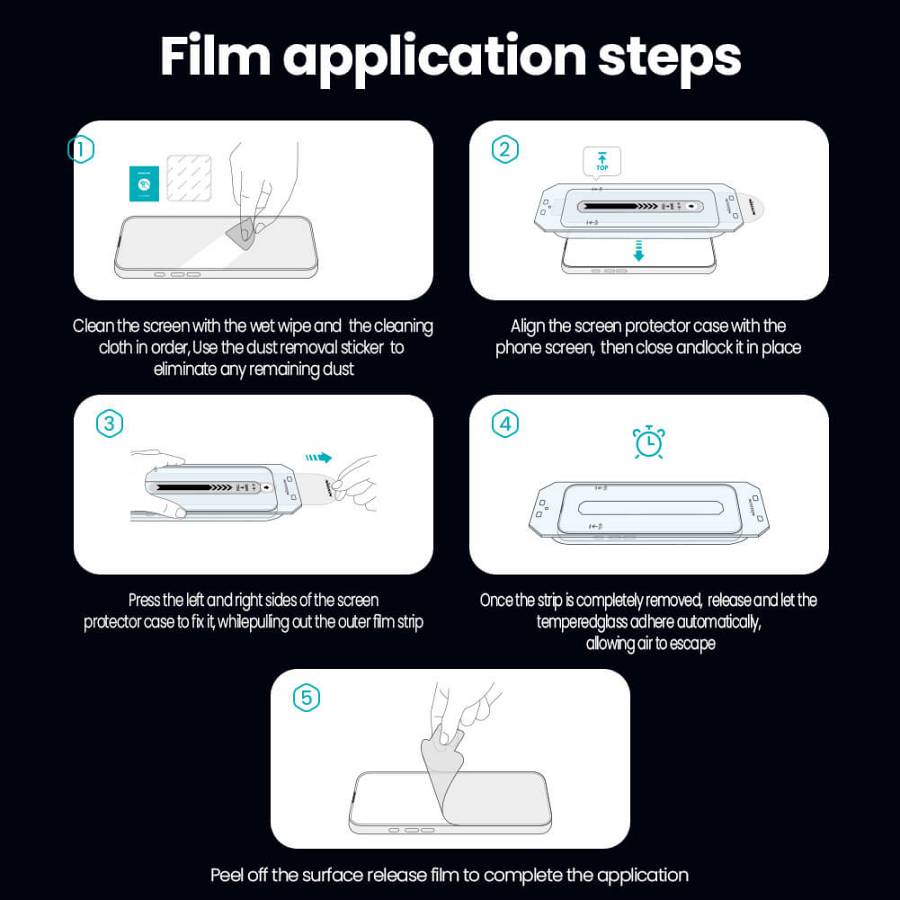 Film application steps

1

Clean the screen with the wet wipe and the cleaning cloth in order, Use the dust removal sticker to eliminate any remaining dust

2

TOP

Align the screen protector case with the phone screen, then close andlock it in place

3

Press the left and right sides of the screen protector case to fix it, whilepulling out the outer film strip

4

Once the strip is completely removed, release and let the temperedglass adhere automatically, allowing air to escape

5

Peel off the surface release film to complete the application