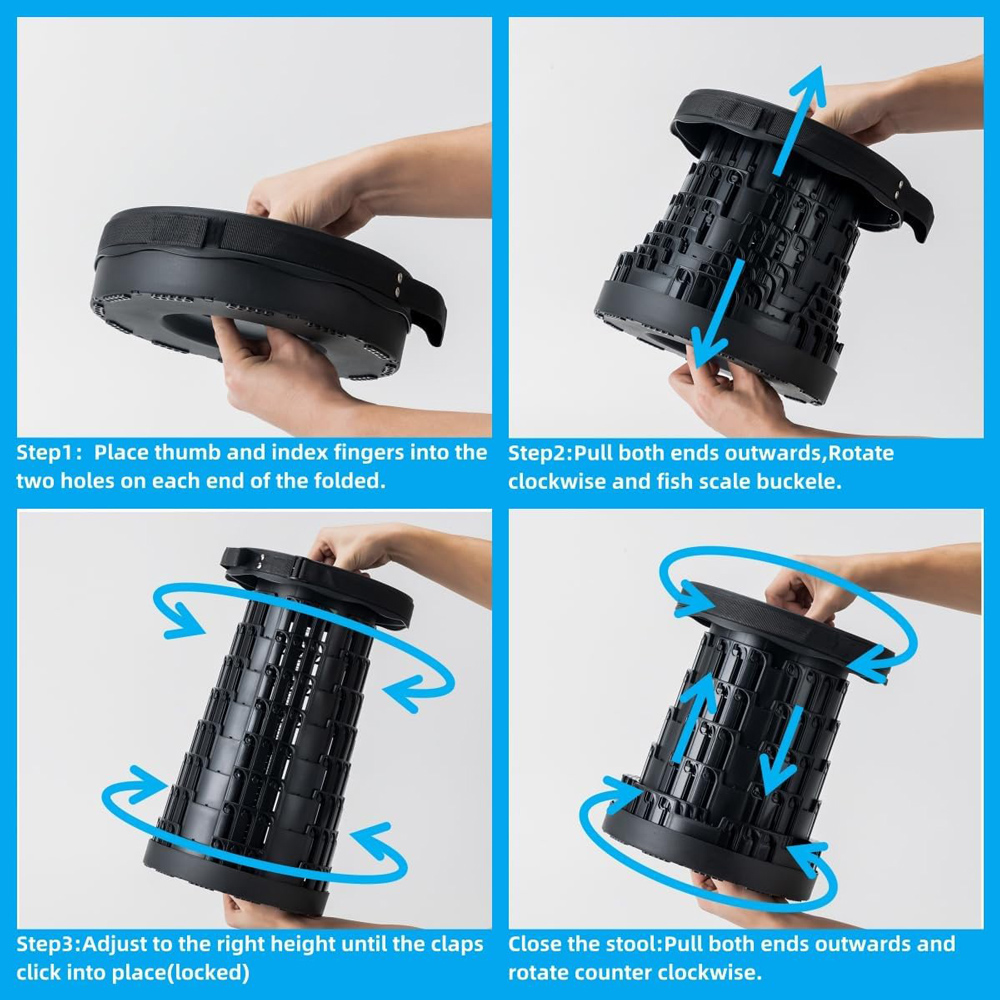 Step1:  Place thumb and index fingers into the two holes on each end of the folded.

Step2:Pull both ends outwards,Rotate clockwise and fish scale buckele.

Step3:Adjust to the right height until the claps click into place(locked)

Close the stool:Pull both ends outwards and rotate counter clockwise.