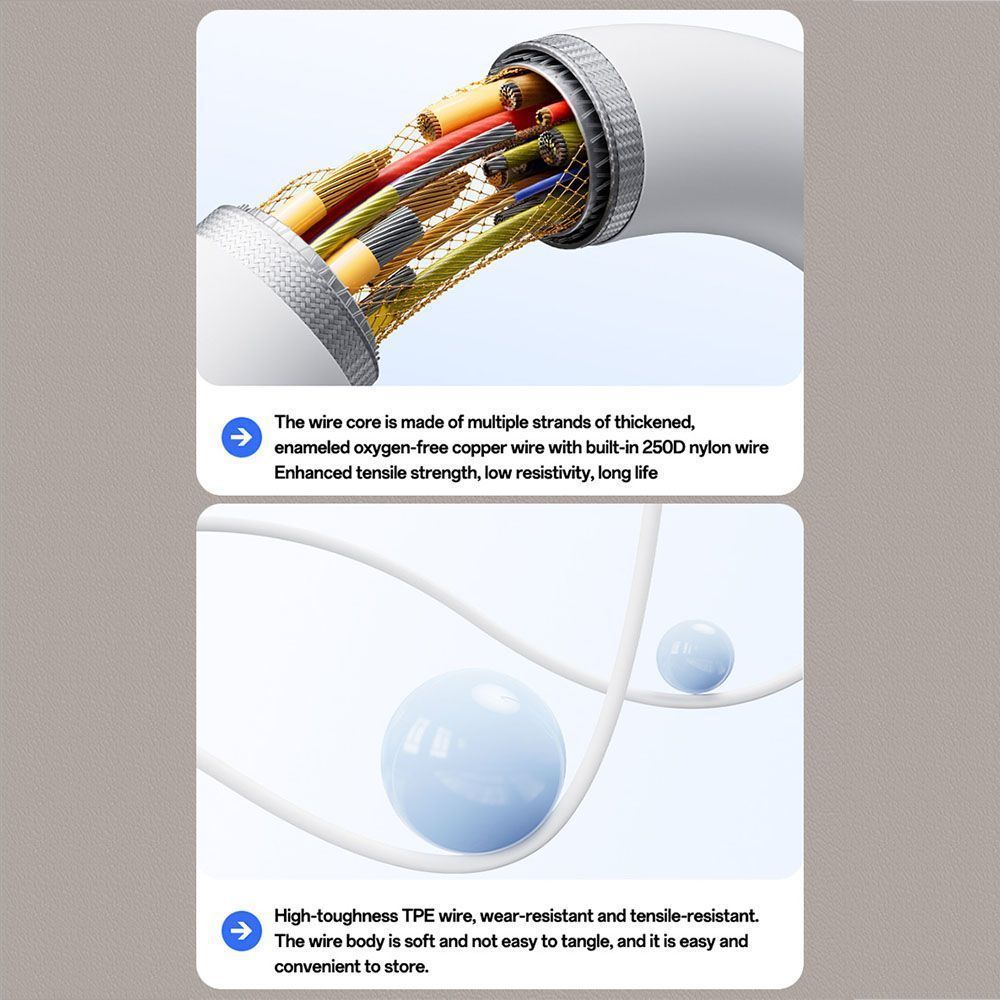 The wire core is made of multiple strands of thickened, enameled oxygen-free copper wire with built-in 250D nylon wire Enhanced tensile strength, low resistivity, long life

High-toughness TPE wire, wear-resistant and tensile-resistant. The wire body is soft and not easy to tangle, and it is easy and convenient to store.