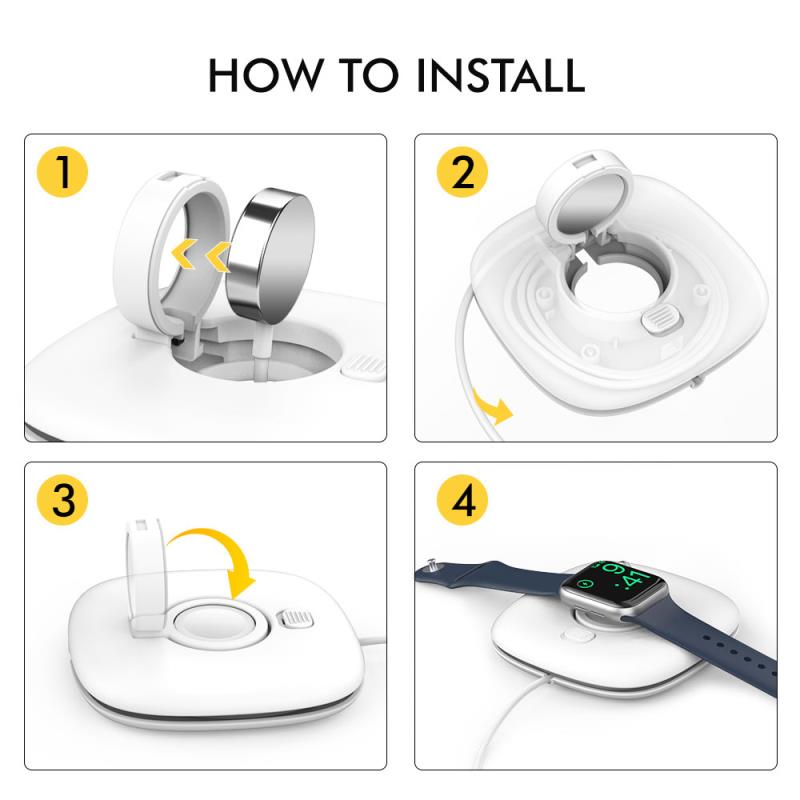 HOW TO INSTALL

1

2

3

4

9:41