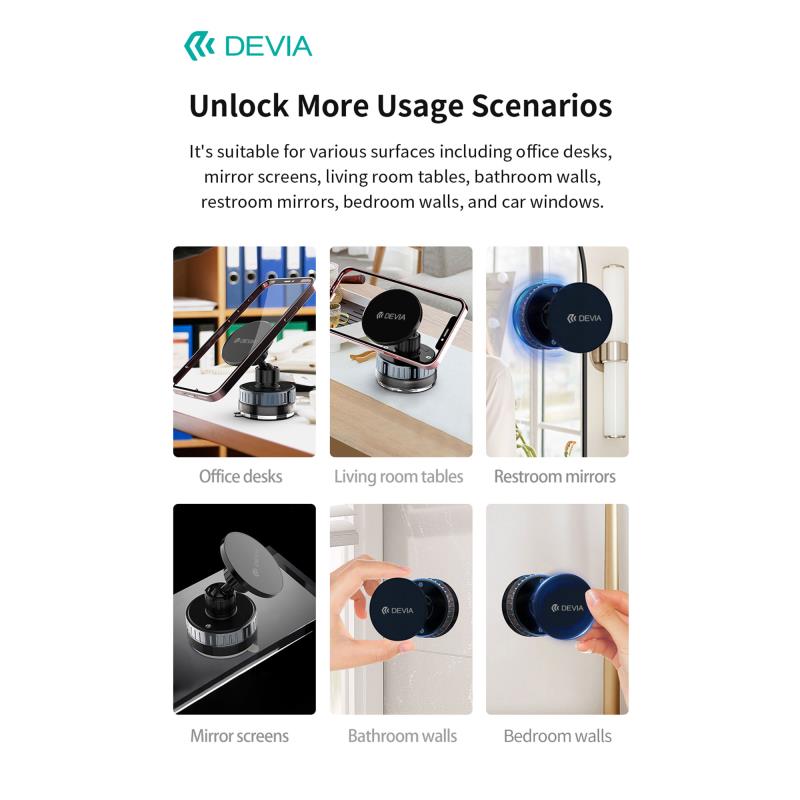 DEVIA

Unlock More Usage Scenarios

It's suitable for various surfaces including office desks, mirror screens, living room tables, bathroom walls, restroom mirrors, bedroom walls, and car windows.

DEVIA

DEVIA

DEVIA

Office desks

Living room tables

Restroom mirrors

DEVIA

DEVIA

Mirror screens

Bathroom walls

Bedroom walls