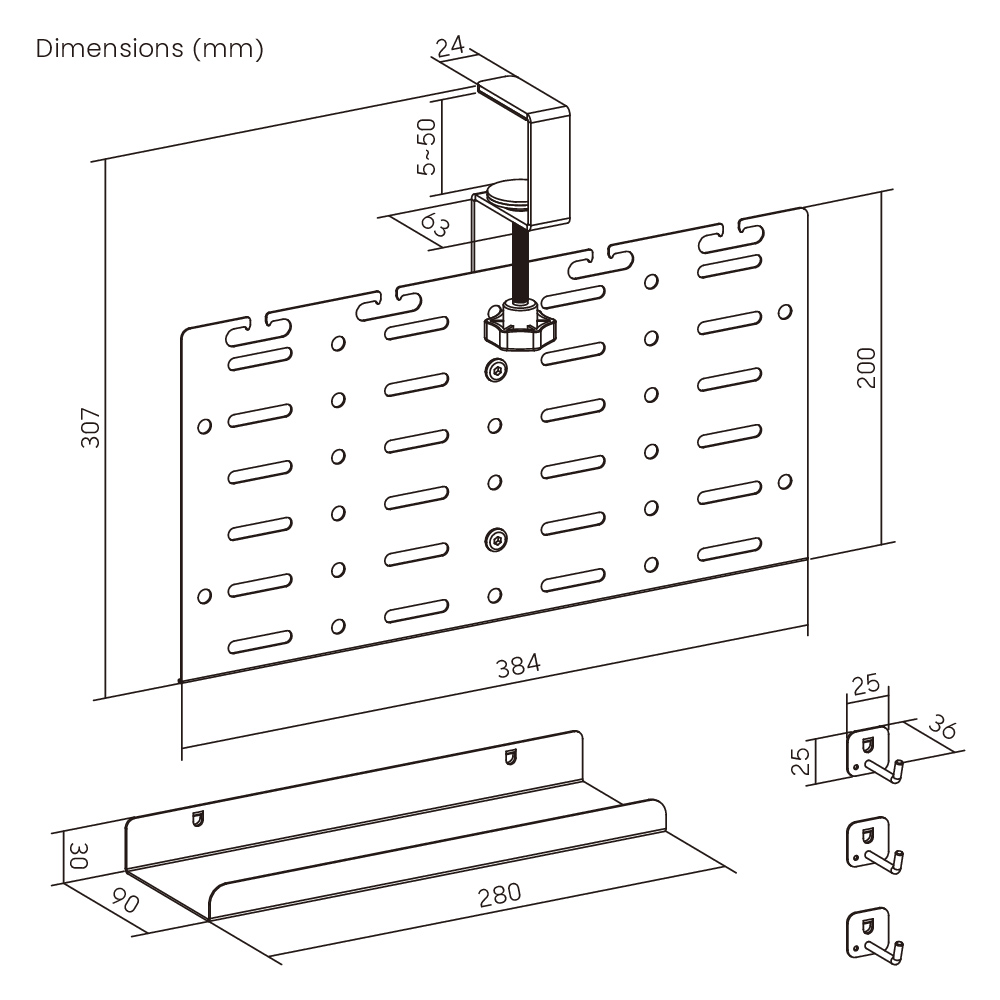 Dimensions (mm)

24

5~50

63

307

200

384

25

36

25

30

90

280