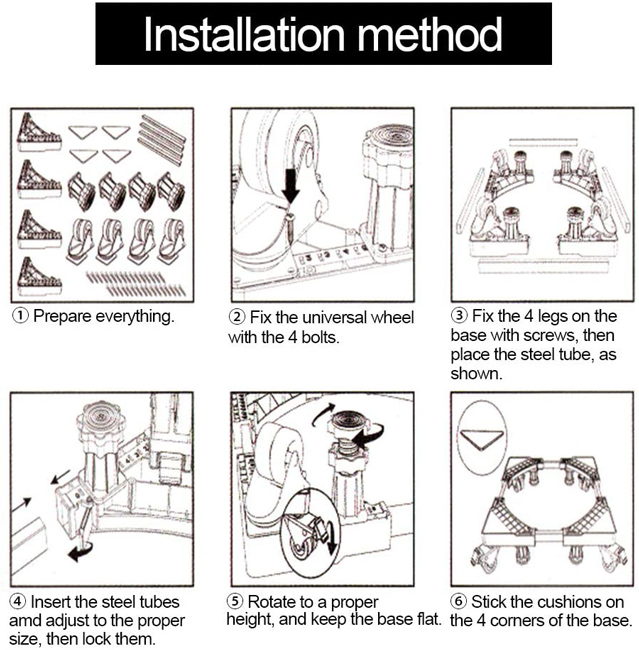 Installation method

① Prepare everything.

② Fix the universal wheel with the 4 bolts.

③ Fix the 4 legs on the base with screws, then place the steel tube, as shown.

④ Insert the steel tubes amd adjust to the proper size, then lock them.

⑤ Rotate to a proper height, and keep the base flat.

⑥ Stick the cushions on the 4 corners of the base.