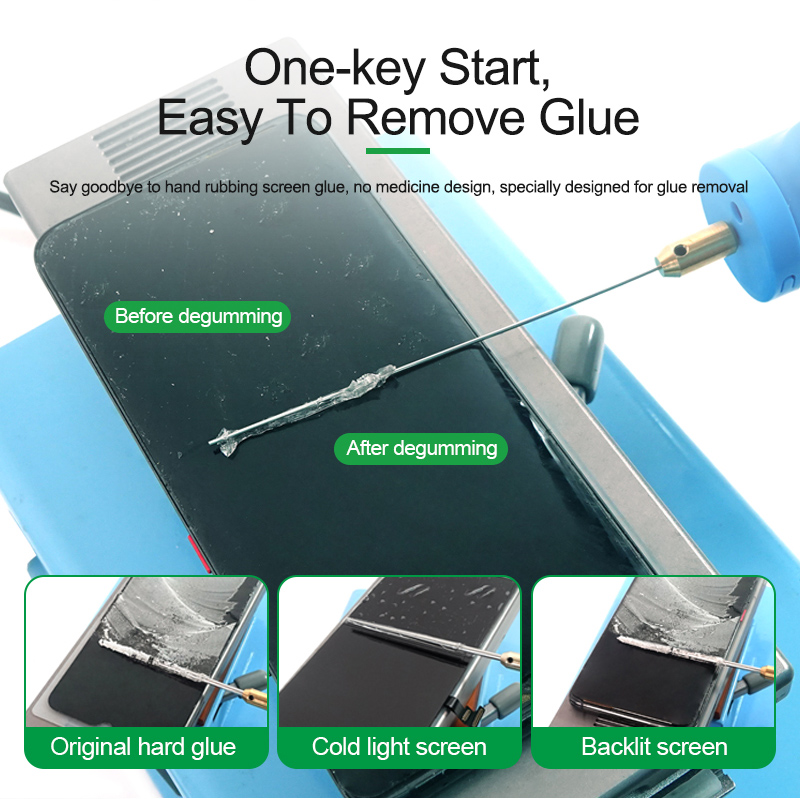 One-key Start,
Easy To Remove Glue

Say goodbye to hand rubbing screen glue, no medicine design, specially designed for glue removal

Before degumming

After degumming

Original hard glue

Cold light screen

Backlit screen