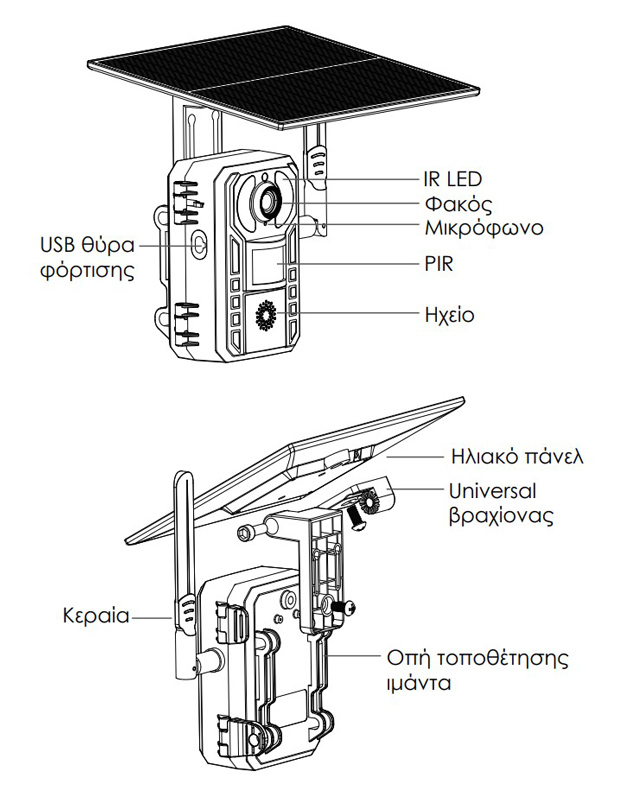 IR LED
Φακός
Μικρόφωνο
USB θύρα φόρτισης
PIR
Ηχείο

Ηλιακό πάνελ
Universal βραχίονας
Κεραία
Οπή τοποθέτησης ιμάντα