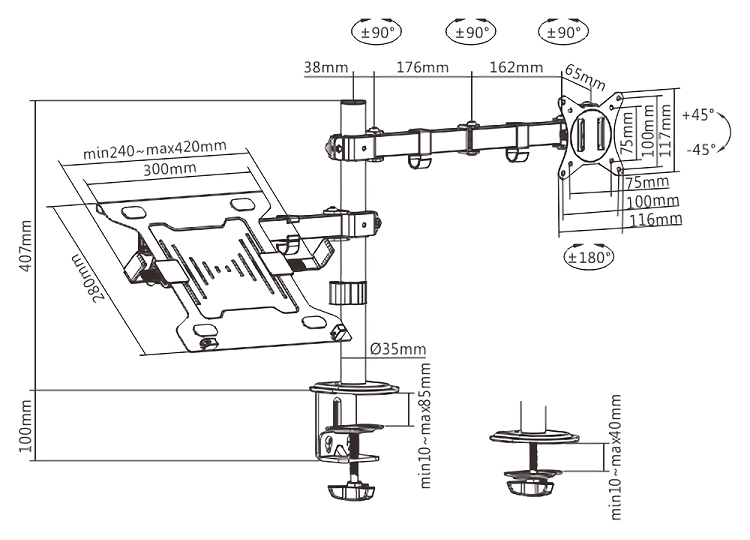 ±90°
±90°
±90°
38mm
176mm
162mm
65mm
+45°
-45°
75mm
100mm
117mm
75mm
100mm
116mm
±180°
min240~max420mm
300mm
280mm
407mm
Ø35mm
100mm
min10~max85mm
min10~max40mm