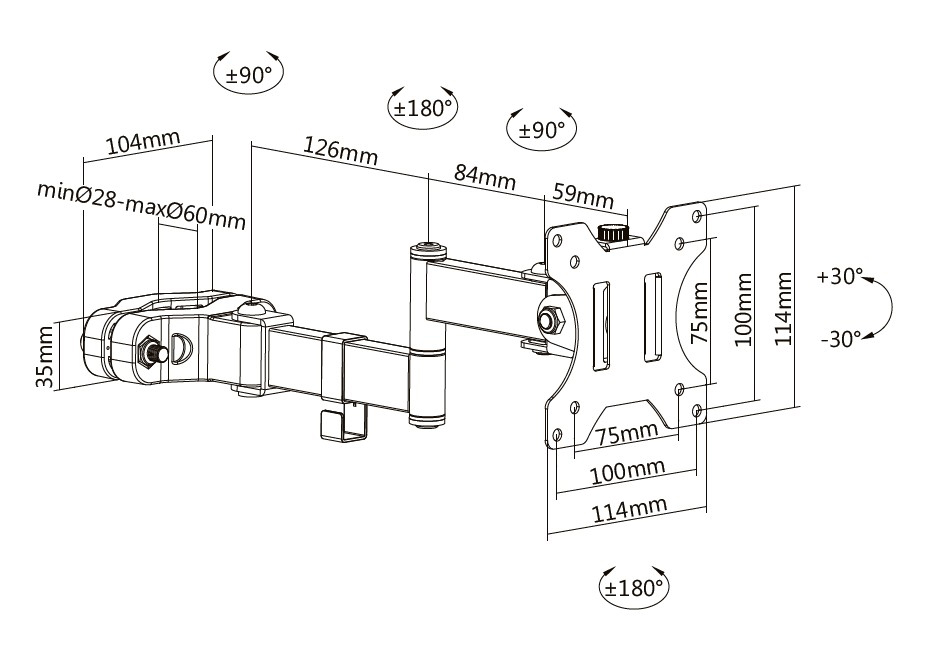 ±90°

±180°

±90°

104mm

126mm

84mm

59mm

minØ28-maxØ60mm

35mm

75mm

100mm

114mm

+30°

-30°

75mm

100mm

114mm

±180°