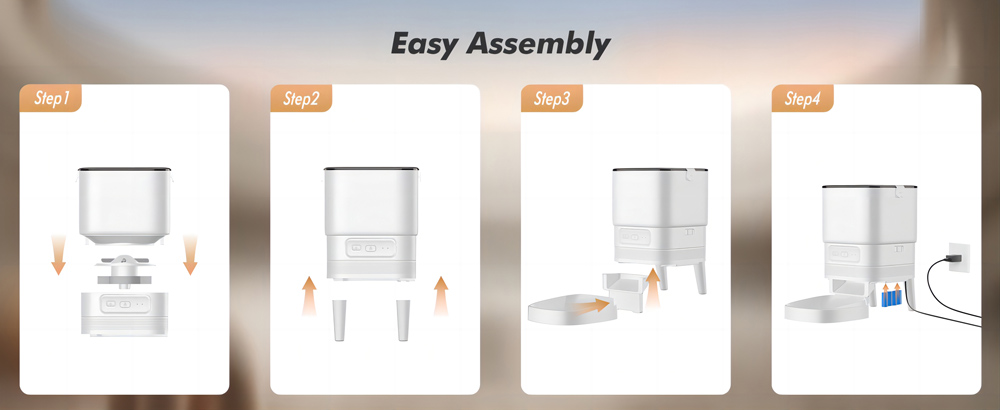 Easy Assembly

Step1

Step2

Step3

Step4