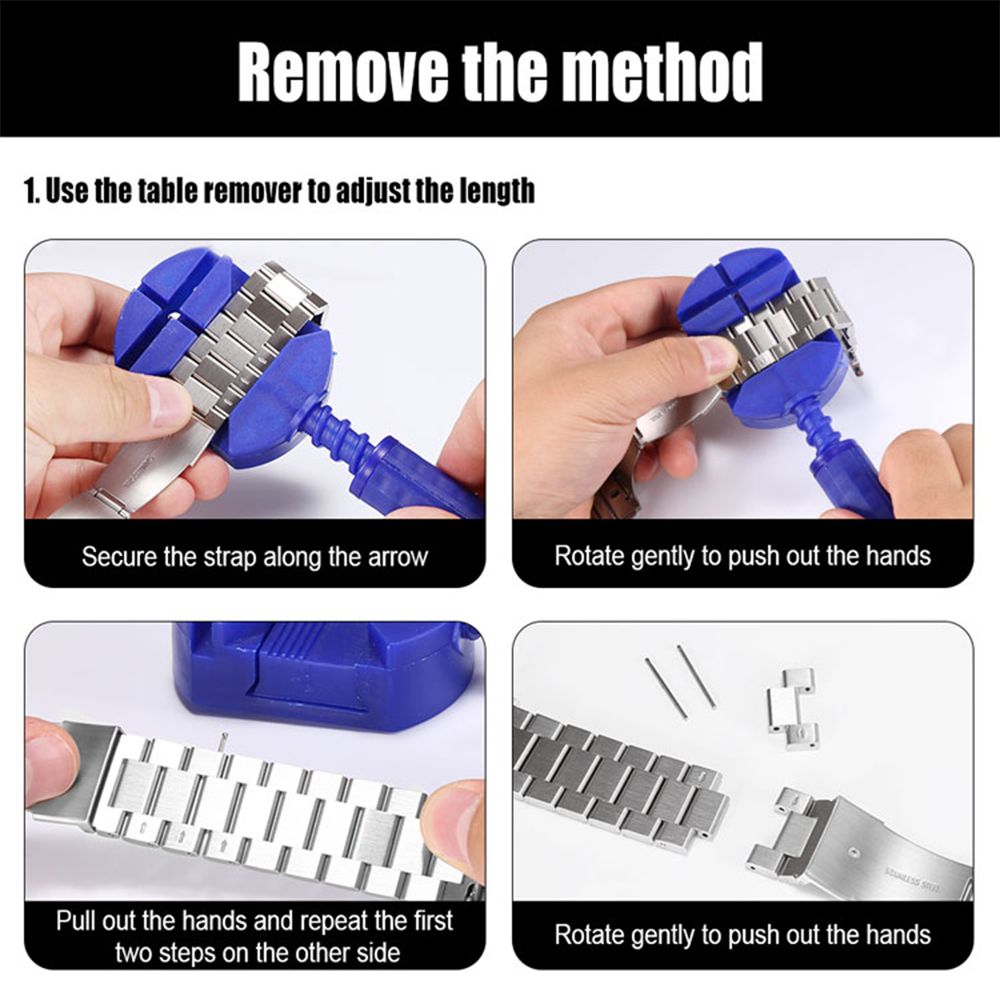 Remove the method

1. Use the table remover to adjust the length

Secure the strap along the arrow

Rotate gently to push out the hands

Pull out the hands and repeat the first two steps on the other side

STAINLESS STEEL

Rotate gently to push out the hands